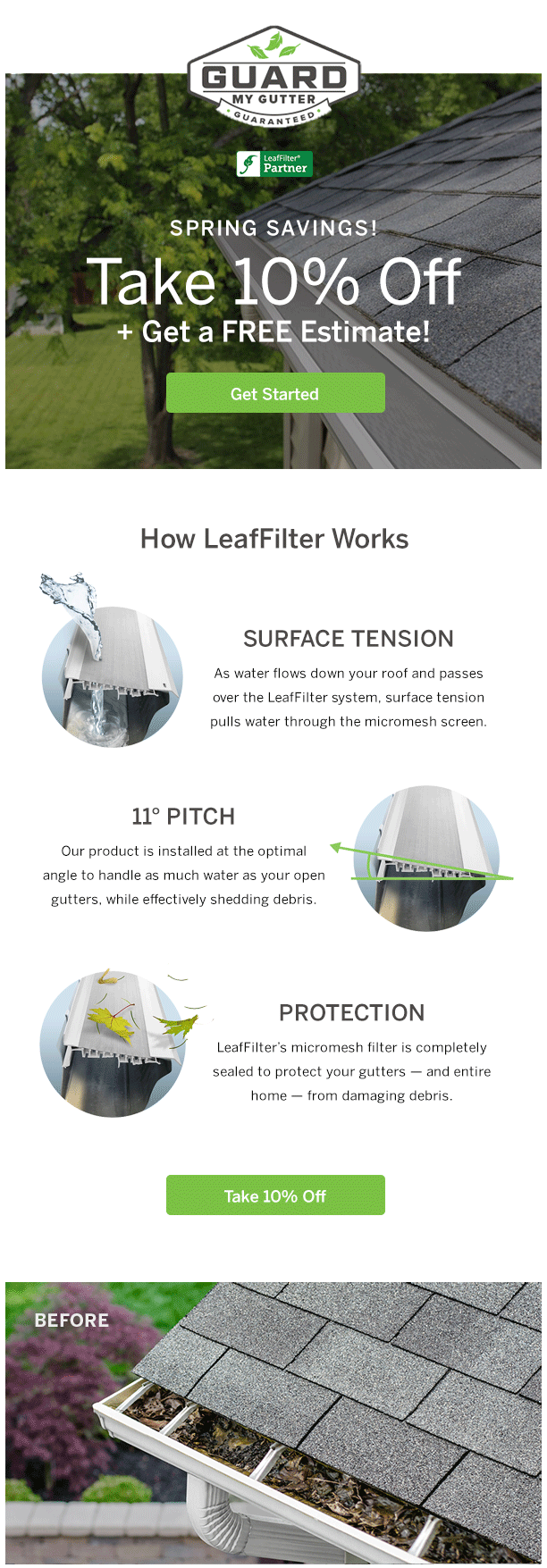 GUARD
MY GUTTER
GUARANTEED

LeafFilter® Partner

SPRING SAVINGS!

Take 10% Off

+ Get a FREE Estimate!

Get Started

How LeafFilter Works

SURFACE TENSION

As water flows down your roof and passes over the LeafFilter system, surface tension pulls water through the micromesh screen.

11° PITCH

Our product is installed at the optimal angle to handle as much water as your open gutters, while effectively shedding debris.

PROTECTION

LeafFilter's micromesh filter is completely sealed to protect your gutters — and entire home — from damaging debris.

Take 10% Off

BEFORE